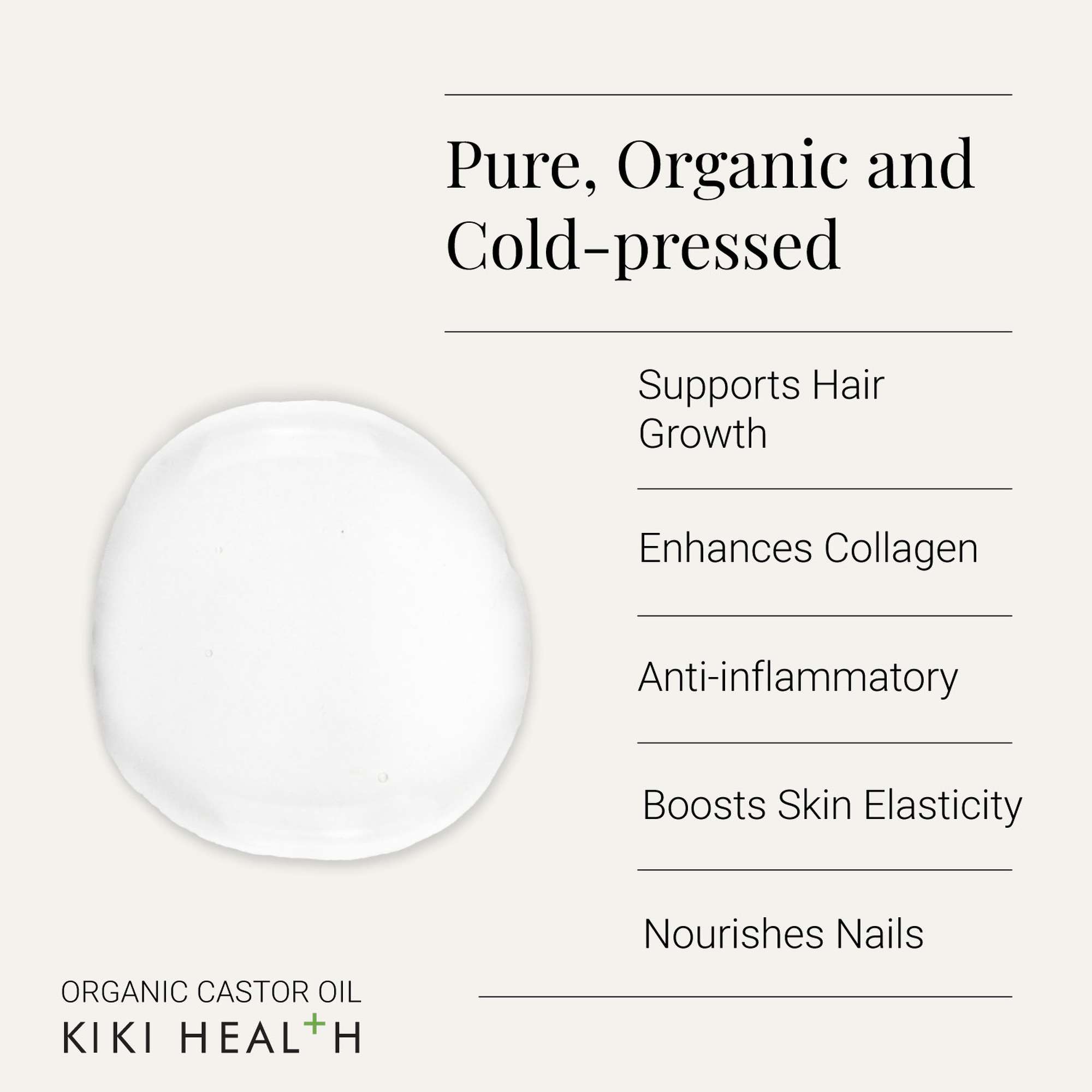 Pure, Organic and Cold-pressed

Supports Hair Growth

Enhances Collagen

Anti-inflammatory

Boosts Skin Elasticity

Nourishes Nails

ORGANIC CASTOR OIL
KIKI HEAL+H